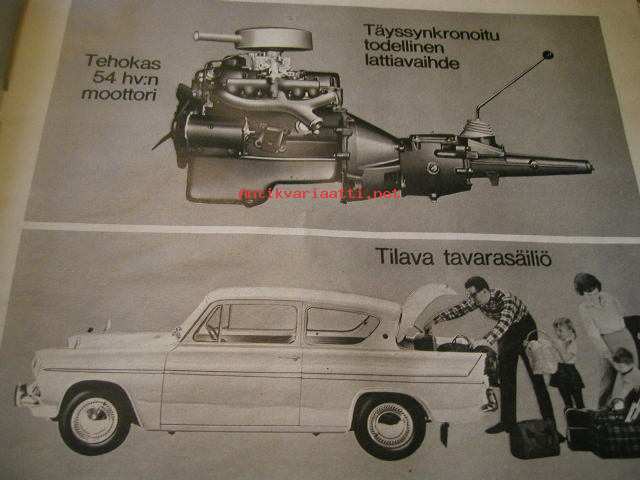 Tehokas 54 hv:n moottori

Täyssynkronoitu todellinen lattiavaihde

Antikvariaatti.net

Tilava tavarasäiliö