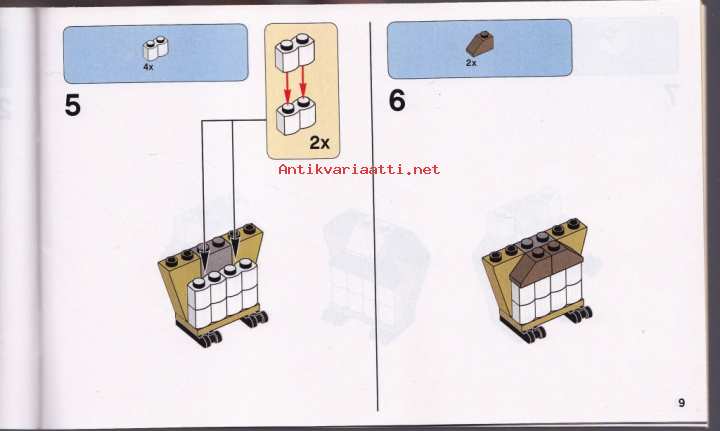 4x

5

2x

Antikvariaatti.net

2x

6

9