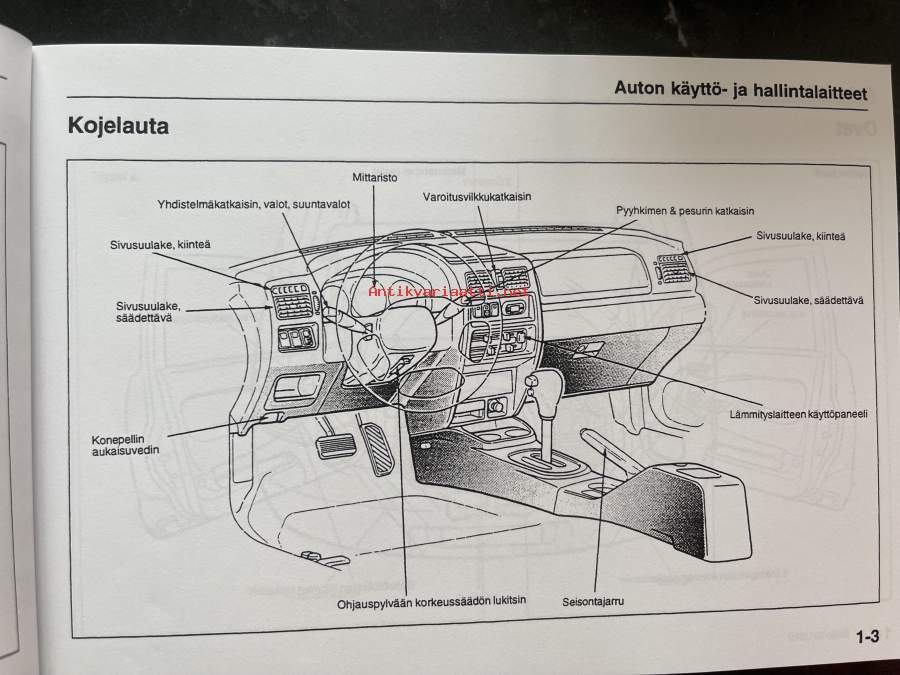 Auton käyttö- ja hallintalaitteet

Kojelauta

Mittaristo

Yhdistelmäkatkaisin, valot, suuntavalot

Varoitusvilkkukatkaisin

Pyyhkimen & pesurin katkaisin

Sivusuulake, kiinteä

Sivusuulake, kiinteä

Sivusuulake, säädettävä

Sivusuulake, säädettävä

Antikvariaatti.net

Lämmityslaitteen käyttöpaneeli

Konepellin aukaisuvedin

Ohjauspylvään korkeussäädön lukitsin

Seisontajarru

1-3